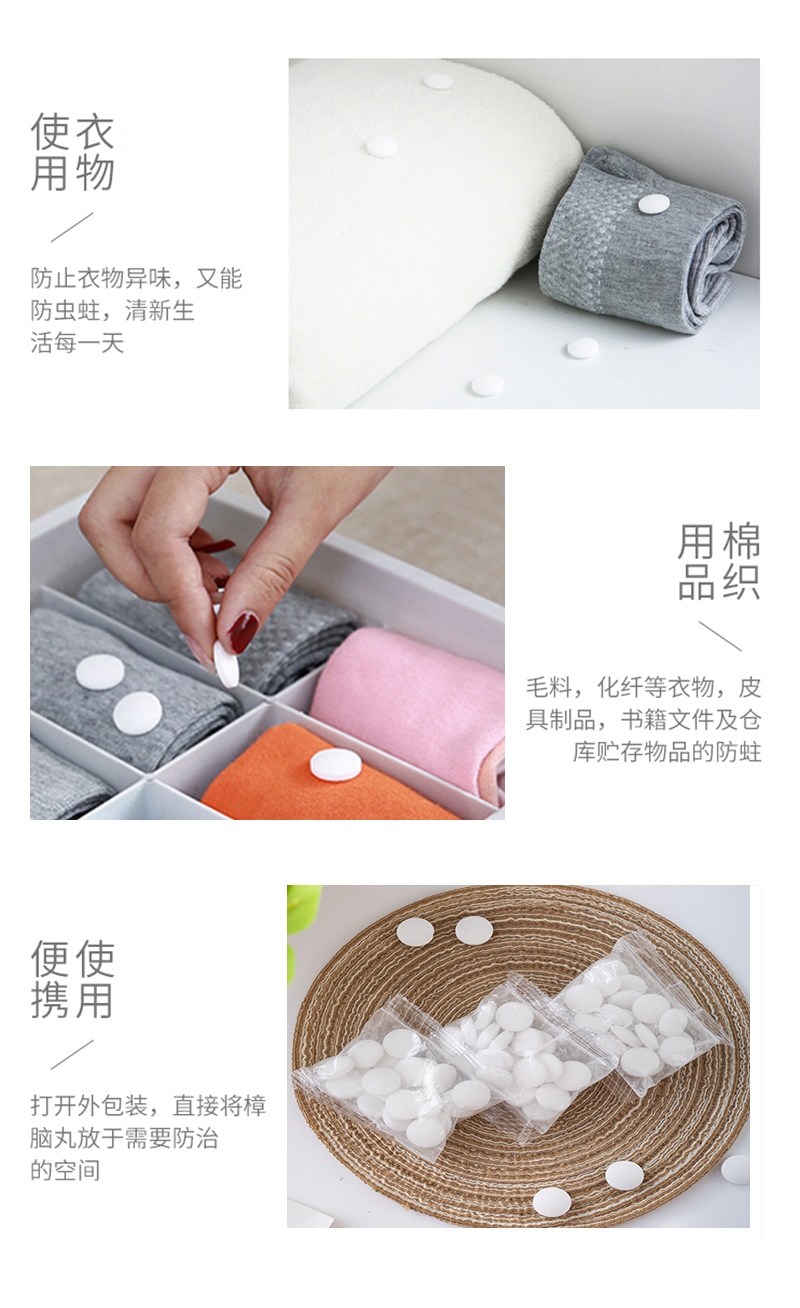 使衣
用物

防止衣物异味，又能防虫蛀，清新生活每一天

用棉
品织

毛料，化纤等衣物，皮具制品，书籍文件及仓库贮存物品的防蛀

便使
携用

打开外包装，直接将樟脑丸放于需要防治的空间